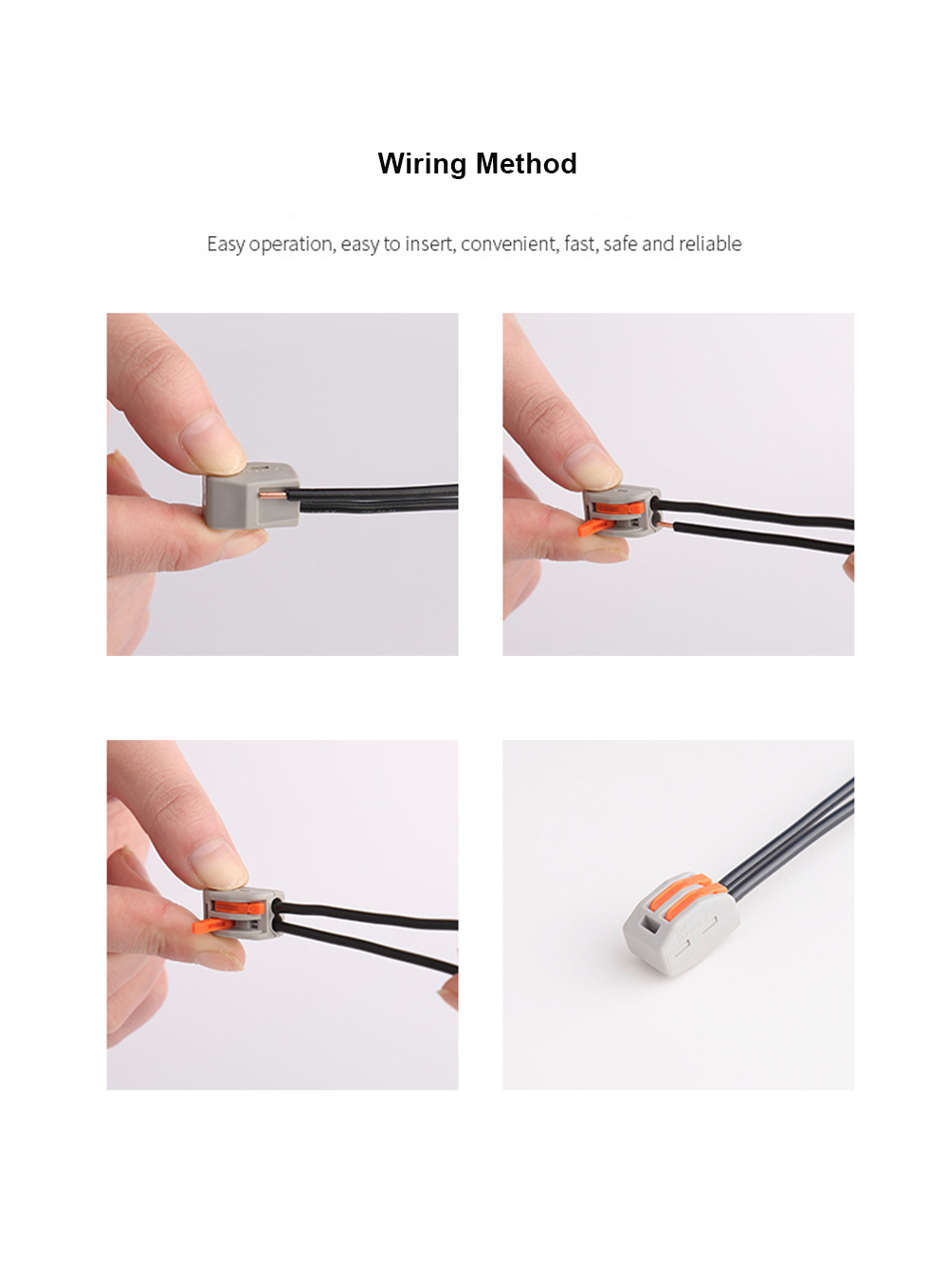 Wiring Method

Easy operation, easy to insert, convenient, fast, safe and reliable