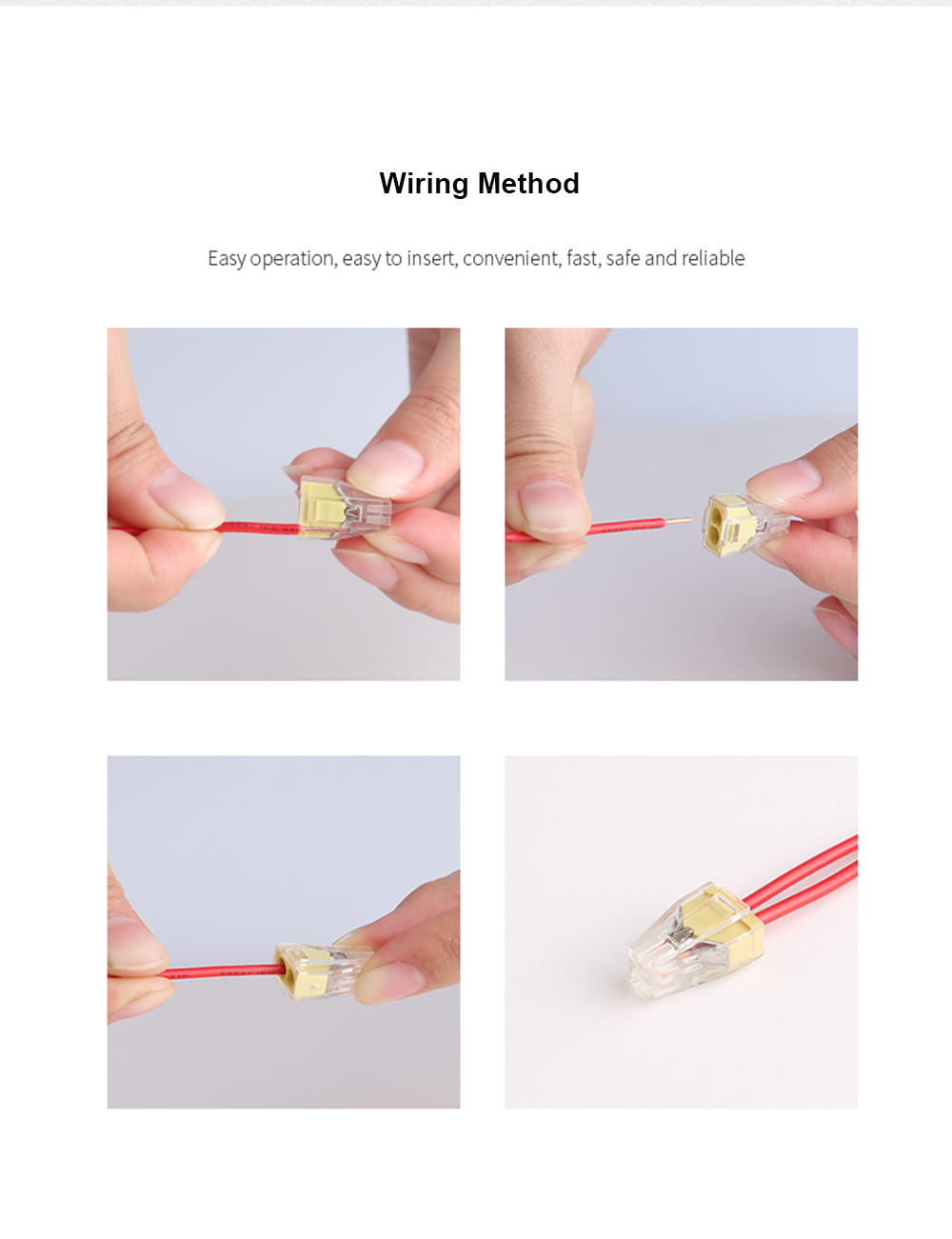 Wiring Method

Easy operation, easy to insert, convenient, fast, safe and reliable