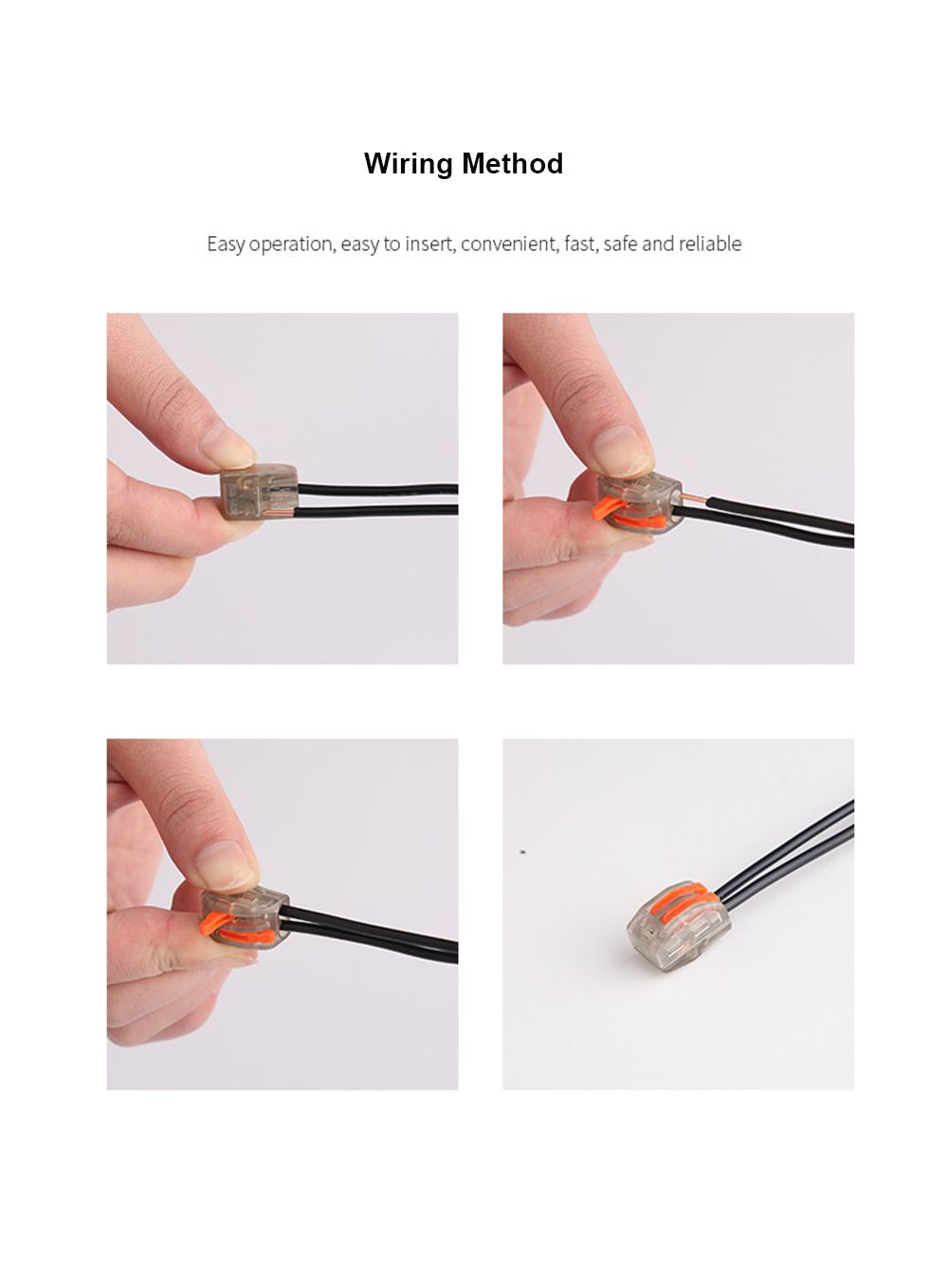 Wiring Method

Easy operation, easy to insert, convenient, fast, safe and reliable